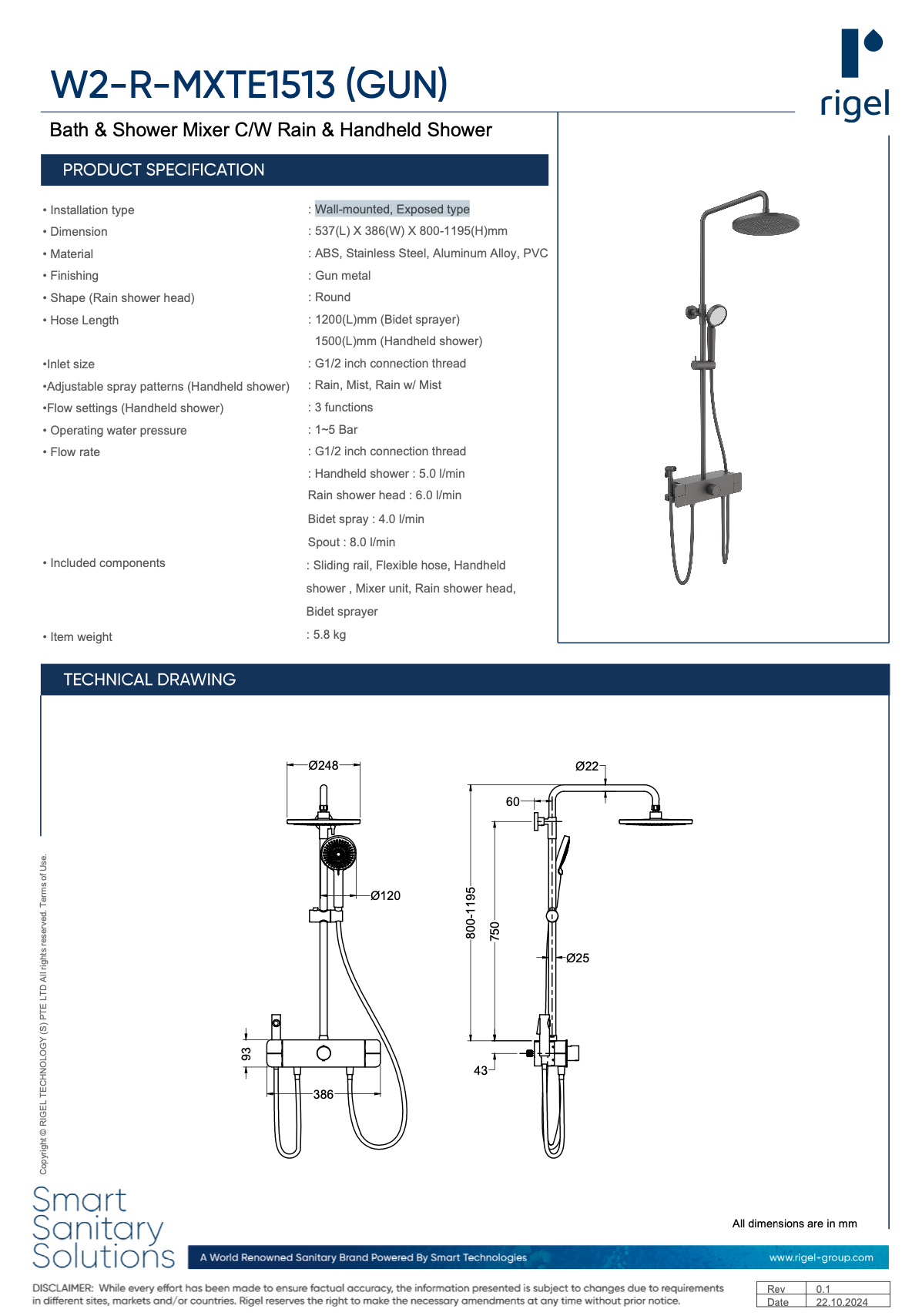 W2-R-MXTE1513 (GUN)

rigel

Bath & Shower Mixer C/W Rain & Handheld Shower

PRODUCT SPECIFICATION

• Installation type : Wall-mounted, Exposed type
• Dimension : 537(L) X 386(W) X 800-1195(H)mm
• Material : ABS, Stainless Steel, Aluminum Alloy, PVC
• Finishing : Gun metal
• Shape (Rain shower head) : Round
• Hose Length : 1200(L)mm (Bidet sprayer)
1500(L)mm (Handheld shower)
•Inlet size : G1/2 inch connection thread
•Adjustable spray patterns (Handheld shower) : Rain, Mist, Rain w/ Mist
•Flow settings (Handheld shower) : 3 functions
• Operating water pressure : 1~5 Bar
• Flow rate : G1/2 inch connection thread
: Handheld shower : 5.0 l/min
Rain shower head : 6.0 l/min
Bidet spray : 4.0 l/min
Spout : 8.0 l/min
• Included components : Sliding rail, Flexible hose, Handheld shower , Mixer unit, Rain shower head, Bidet sprayer
• Item weight : 5.8 kg

TECHNICAL DRAWING

Ø248
Ø120
93
386
Ø22
60
800-1195
750
Ø25
43

Copyright © RIGEL TECHNOLOGY (S) PTE LTD All rights reserved. Terms of Use.

All dimensions are in mm

Smart Sanitary Solutions

A World Renowned Sanitary Brand Powered By Smart Technologies

www.rigel-group.com

DISCLAIMER: While every effort has been made to ensure factual accuracy, the information presented is subject to changes due to requirements in different sites, markets and/or countries. Rigel reserves the right to make the necessary amendments at any time without prior notice.

| Rev | 0.1 |
|---|---|
| Date | 22.10.2024 |